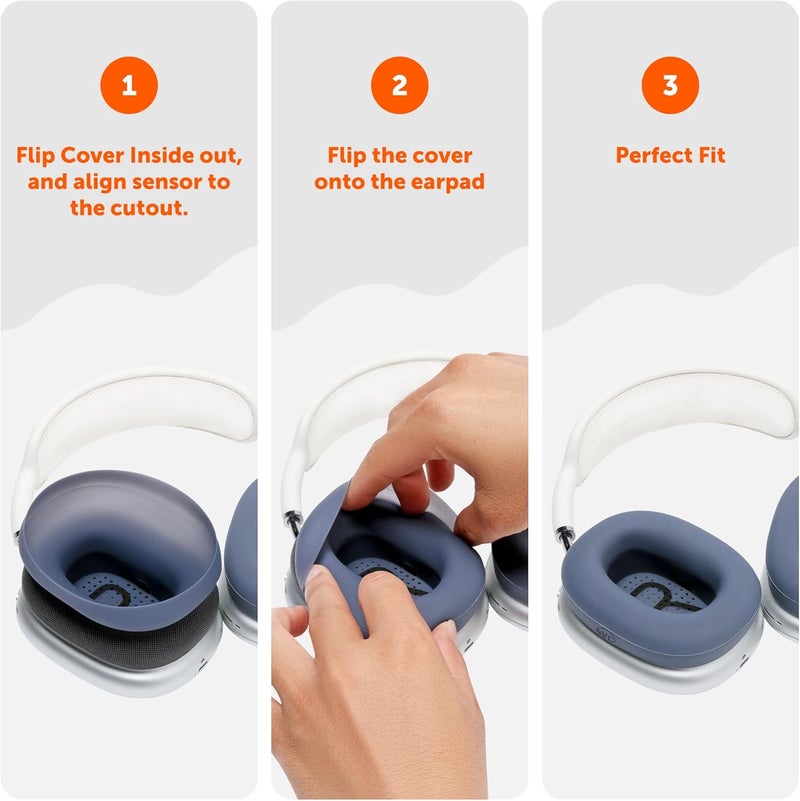 1

Flip Cover Inside out, and align sensor to the cutout.

2

Flip the cover onto the earpad

3

Perfect Fit